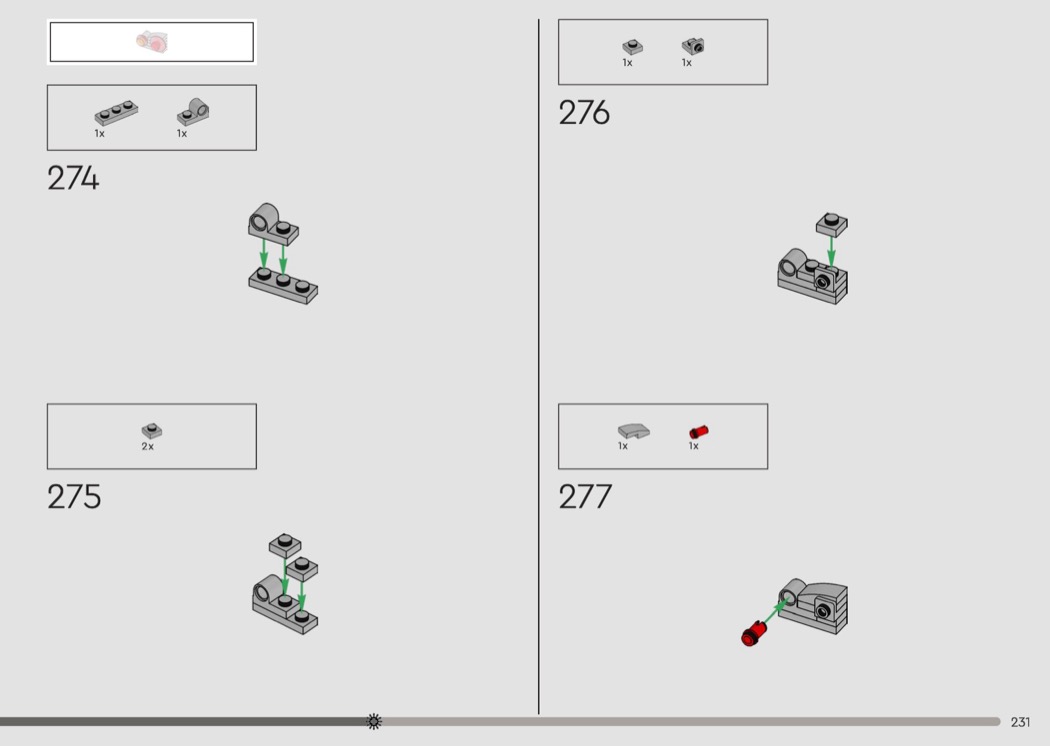 1x 1x

274

2x

275

1x 1x

276

1x 1x

277

231