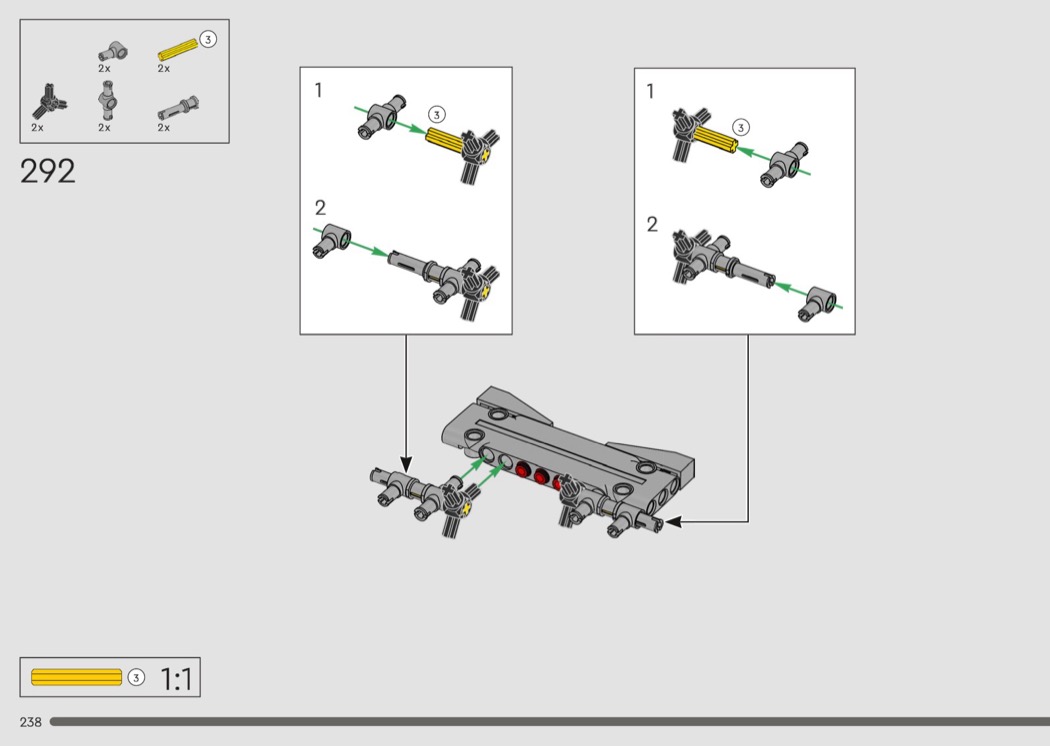 2x
3
2x
2x
2x
2x

292

1
3

2

1
3

2

3 1:1

238