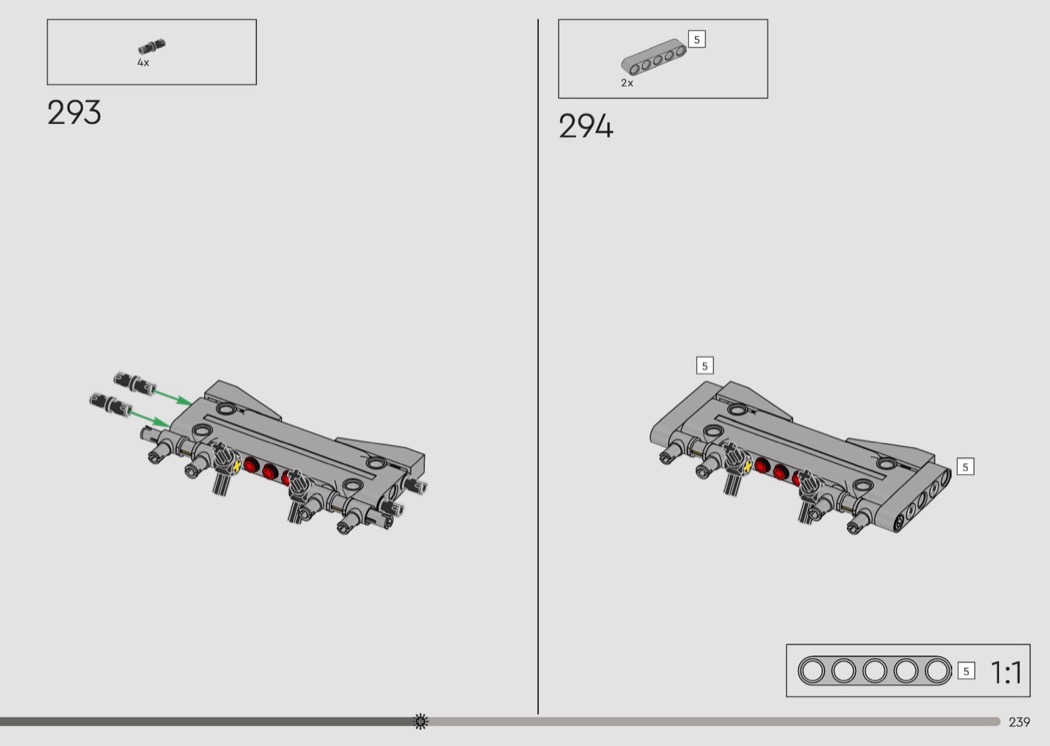 4x
293

5
2x
294

5
5

5 1:1

239