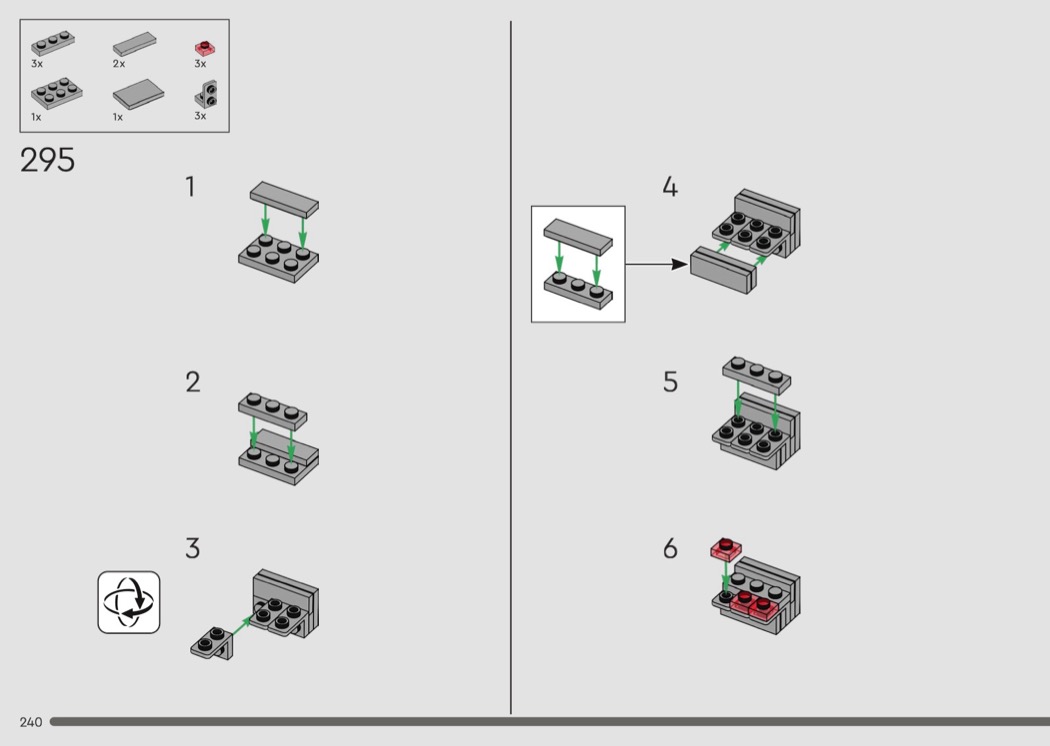 3x
2x
3x
1x
1x
3x

295

1

2

3

4

5

6

240