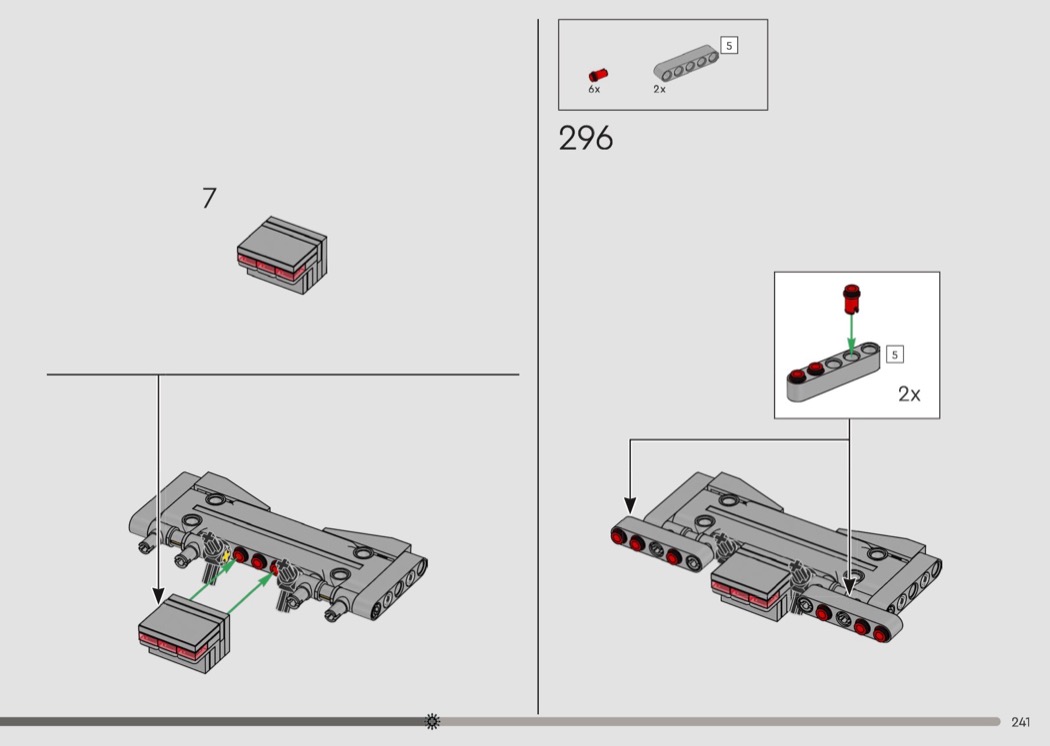 7

6x
2x
5

296

5
2x

241