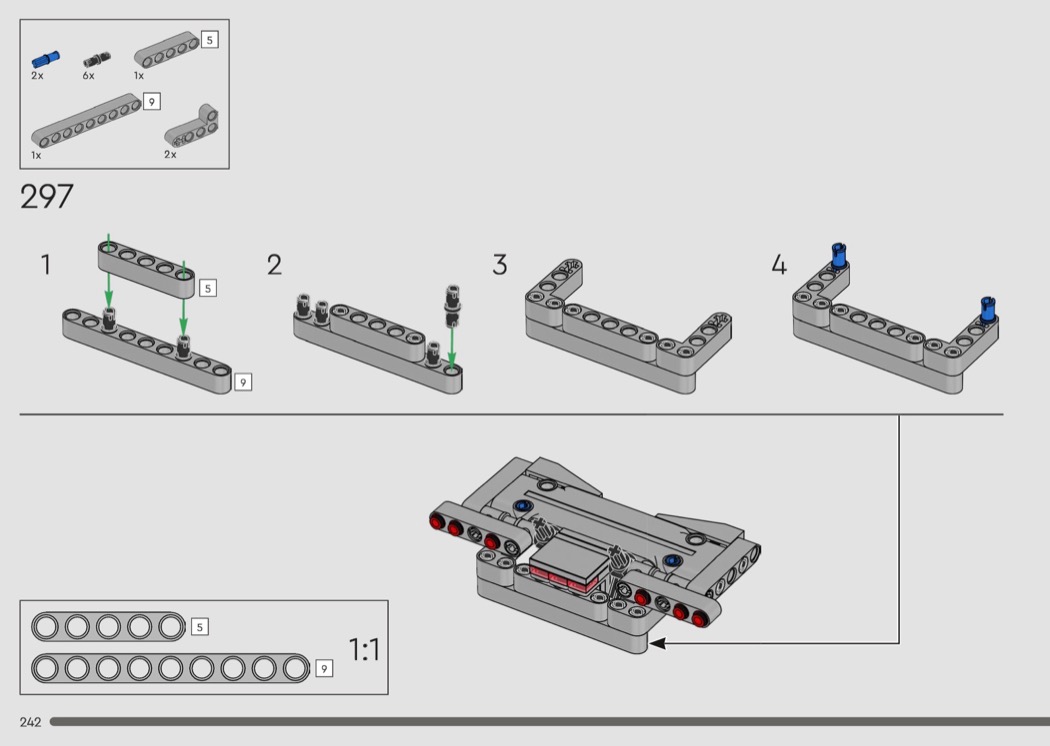 2x
6x
1x
5
9
1x
2x

297

1
5
9
2
3
4

5
9
1:1

242