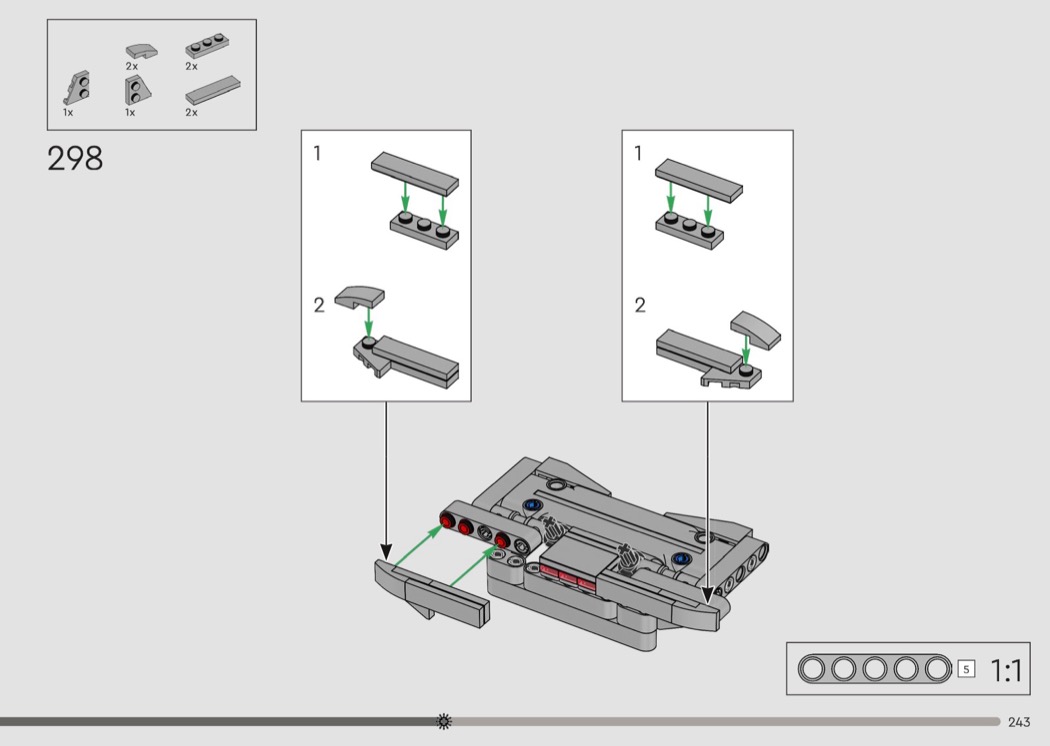 2x
2x
1x
1x
2x

298

1

2

1

2

5 1:1

243