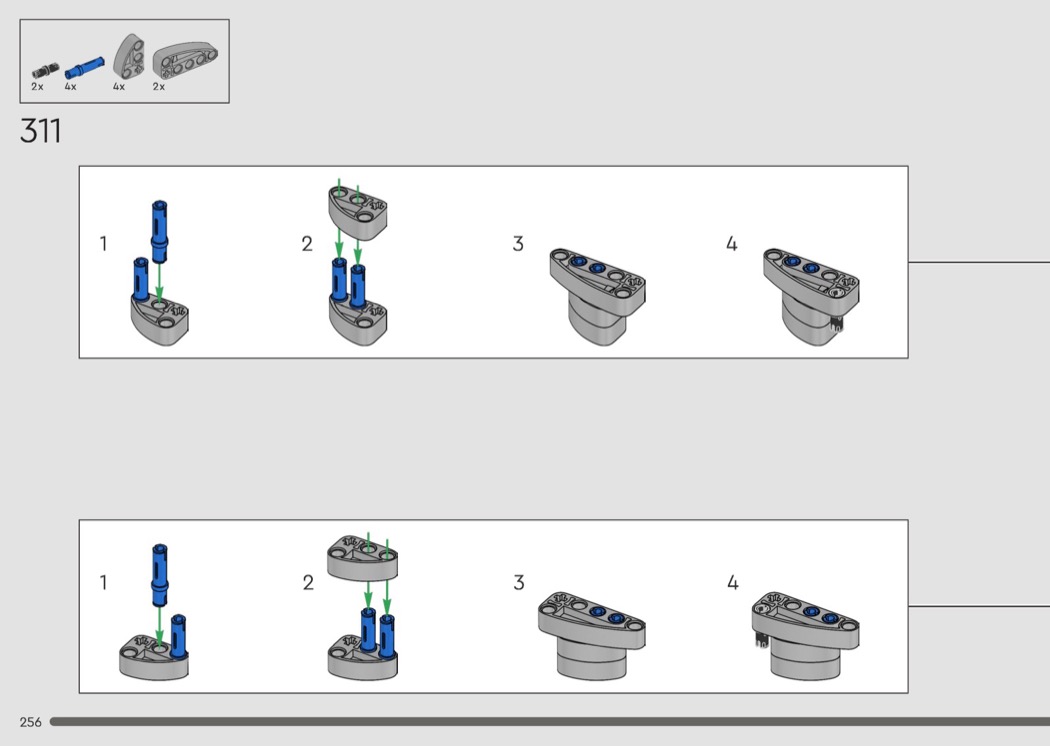 2x 4x 4x 2x

311

1 2 3 4

1 2 3 4

256