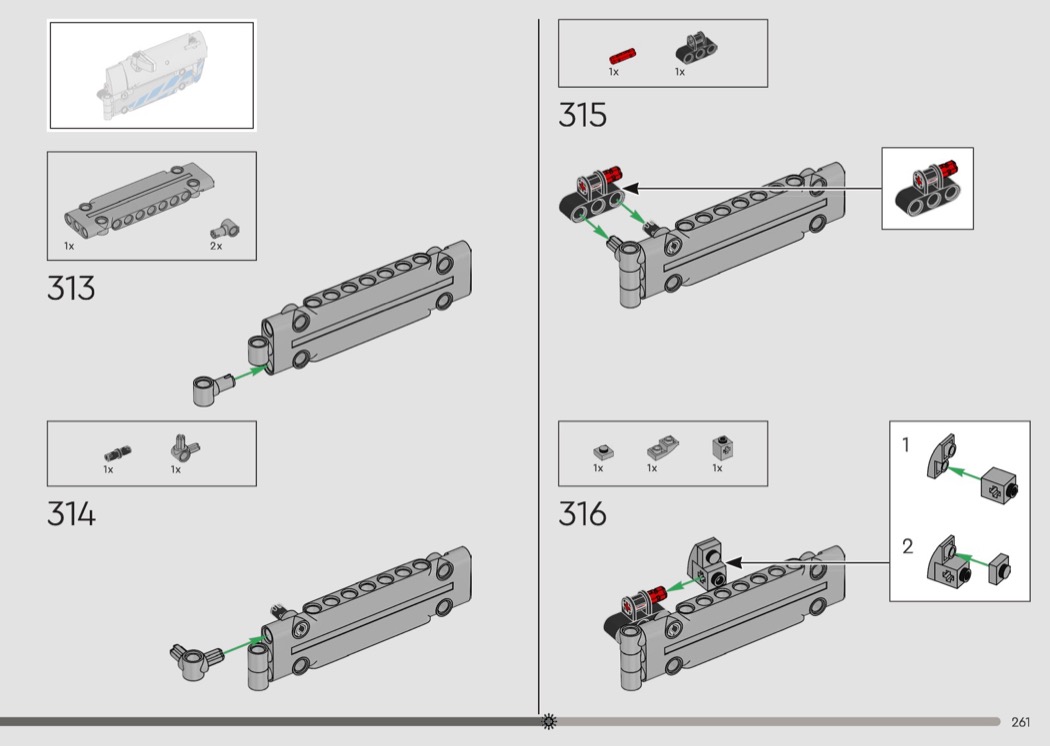 1x 2x

313

1x 1x

314

1x 1x

315

1x 1x 1x

316

1
2

261