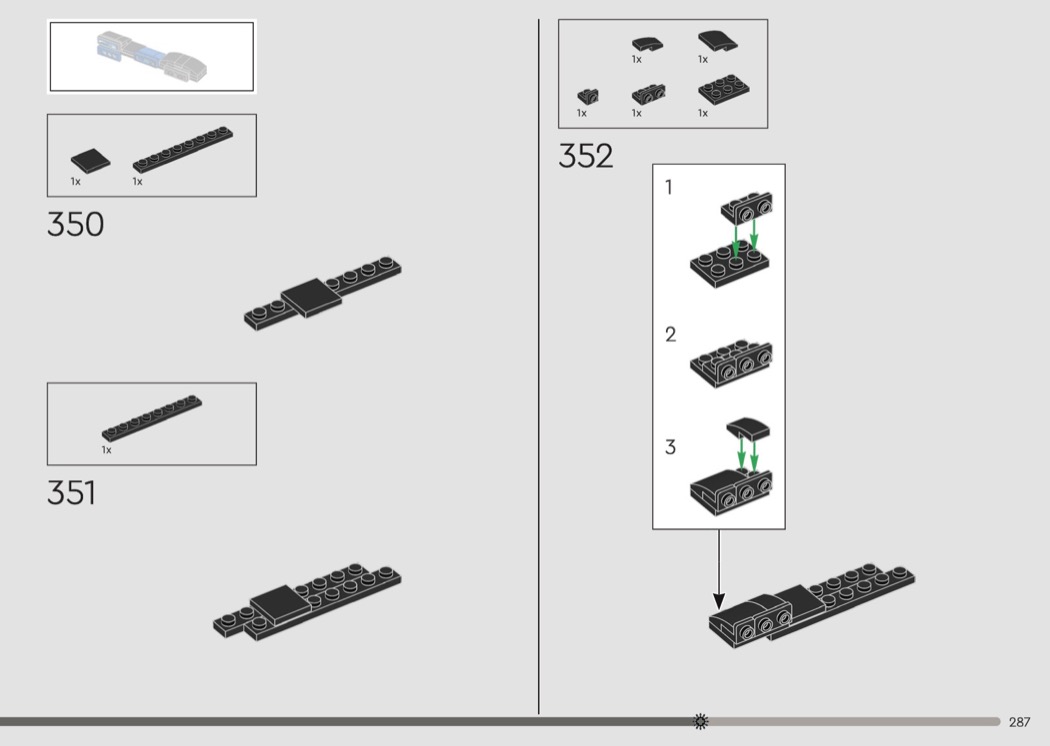 1x 1x

350

1x

351

1x 1x

1x 1x 1x

352

1

2

3

287