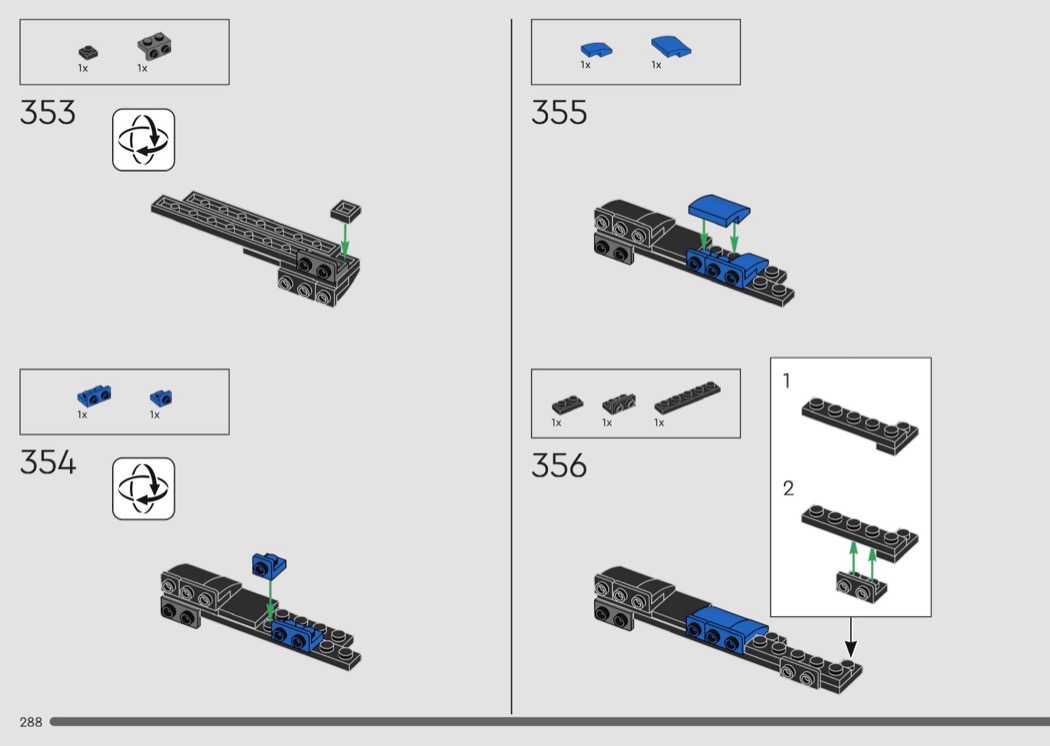 1x 1x

353

1x 1x

354

1x 1x

355

1x 1x 1x

356

1

2

288