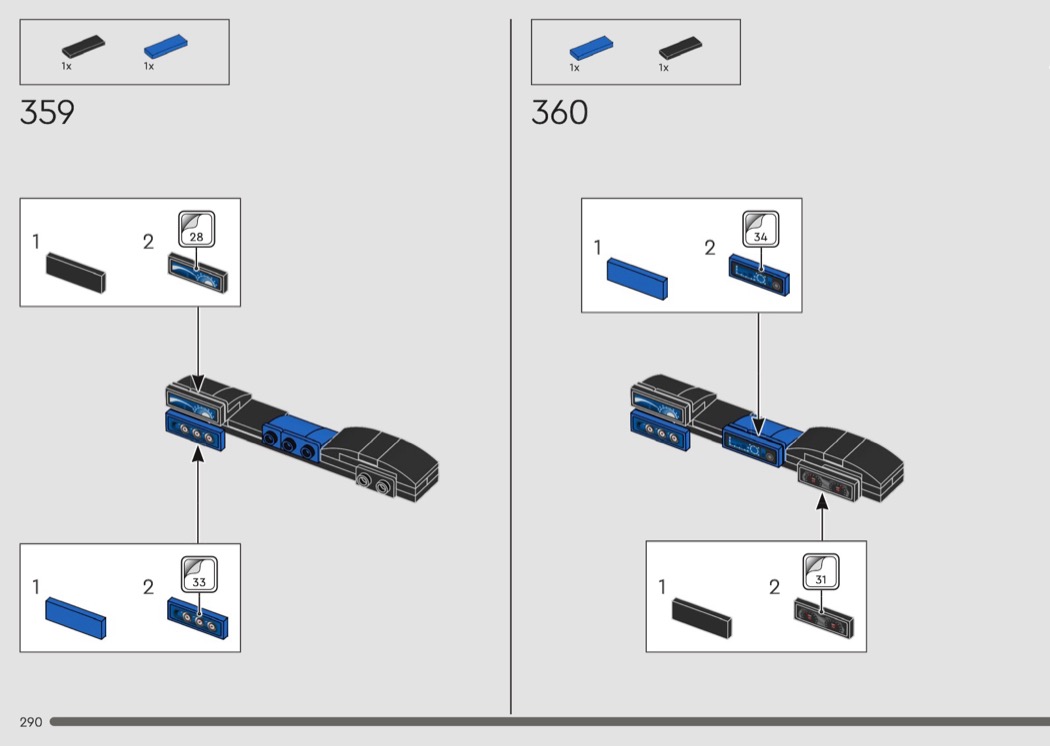 1x 1x

359

1 2 28

1 2 33

1x 1x

360

1 2 34

1 2 31

290