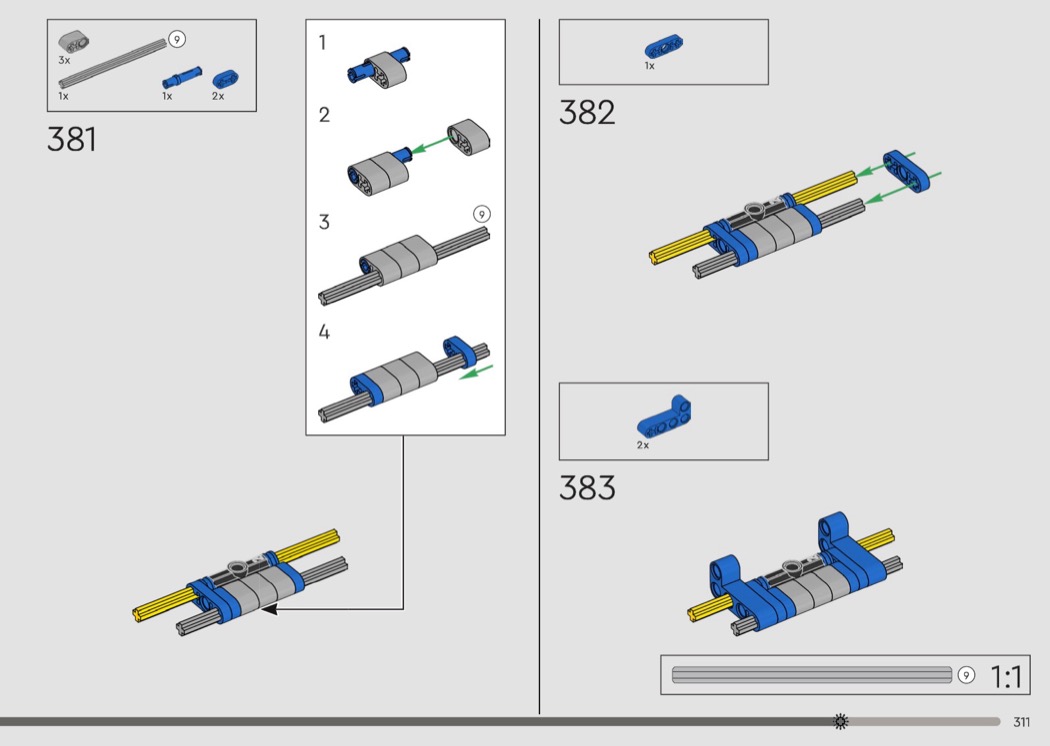 3x
9
1x
1x
2x
381

1
2
3
9
4

1x
382

2x
383

9
1:1

311