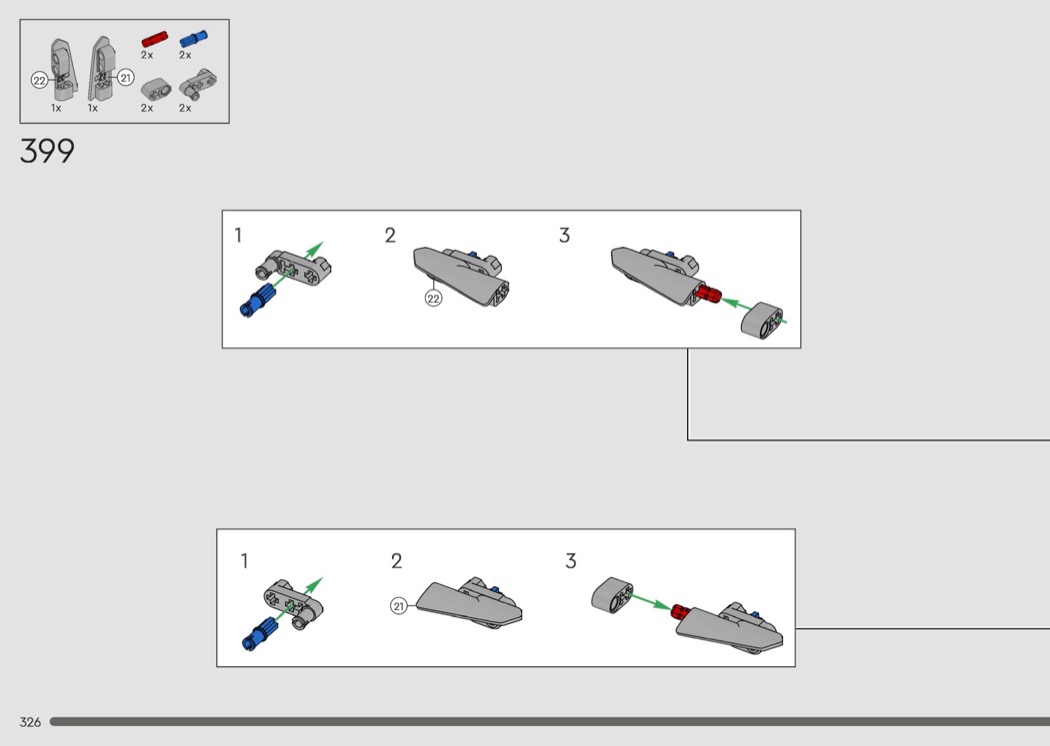 22
21
1x
1x
2x
2x
2x
2x

399

1
2
22
3

1
2
21
3

326