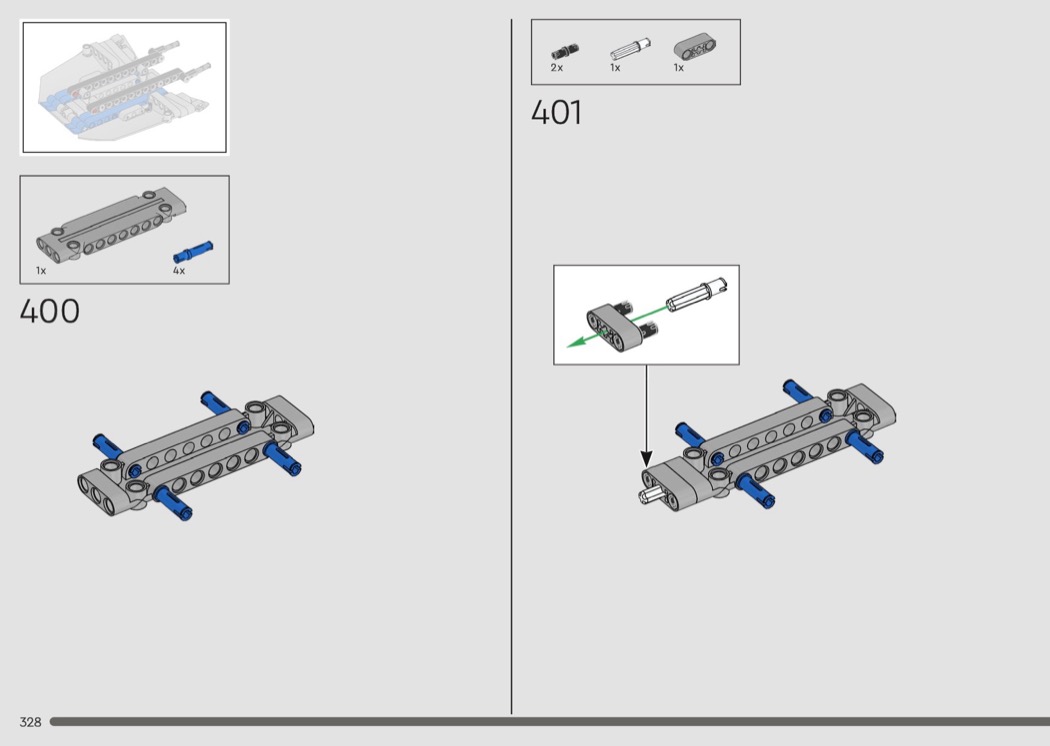 1x
4x
400

2x
1x
1x
401

328