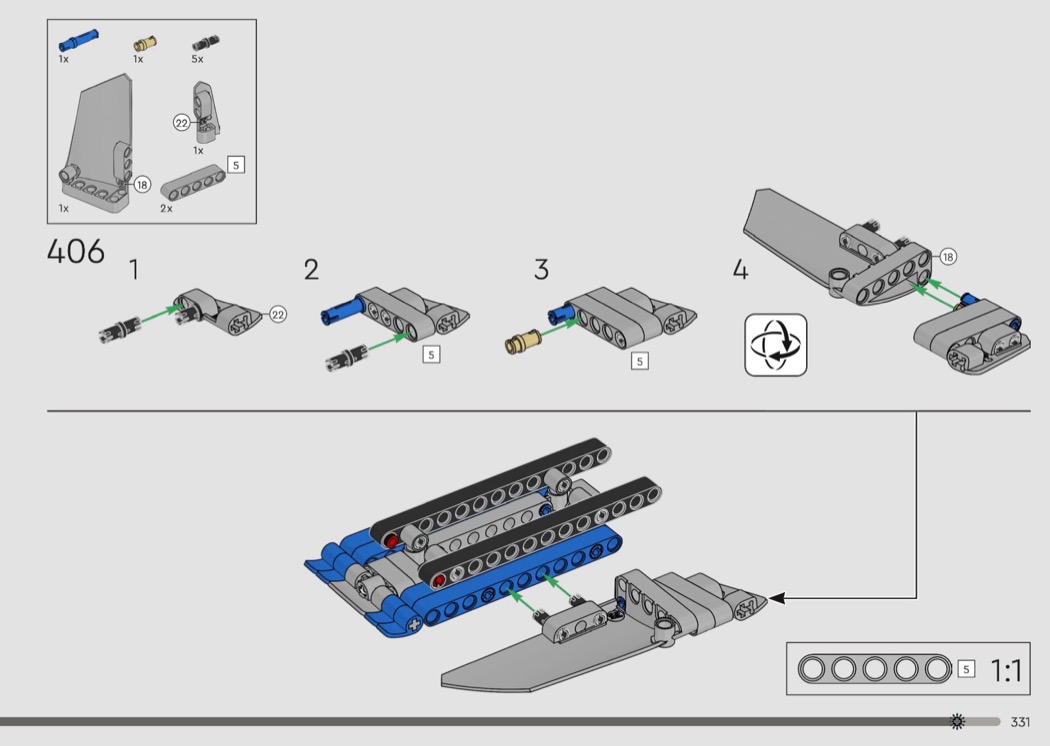 1x 1x 5x

22

1x

5

18

1x 2x

406

1

22

2

5

3

5

4

18

5 1:1

331