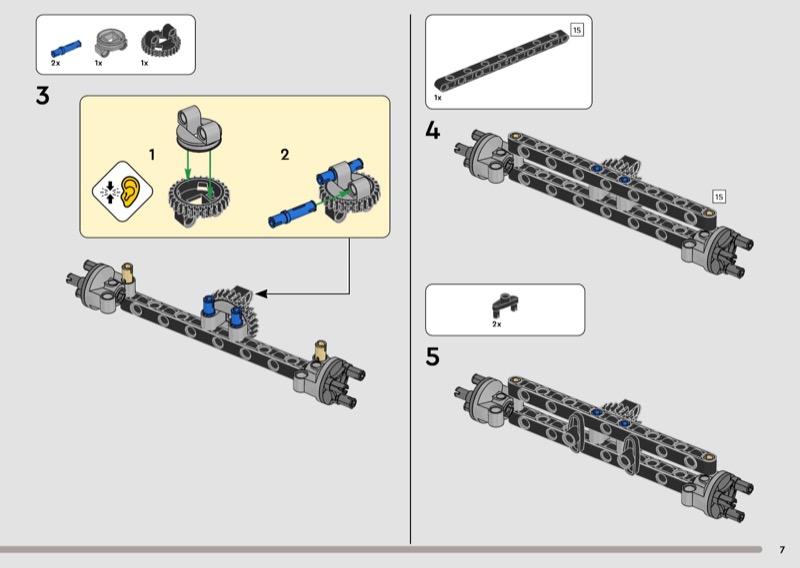 2x 1x 1x

3

1

2

15

1x

4

15

2x

5

7