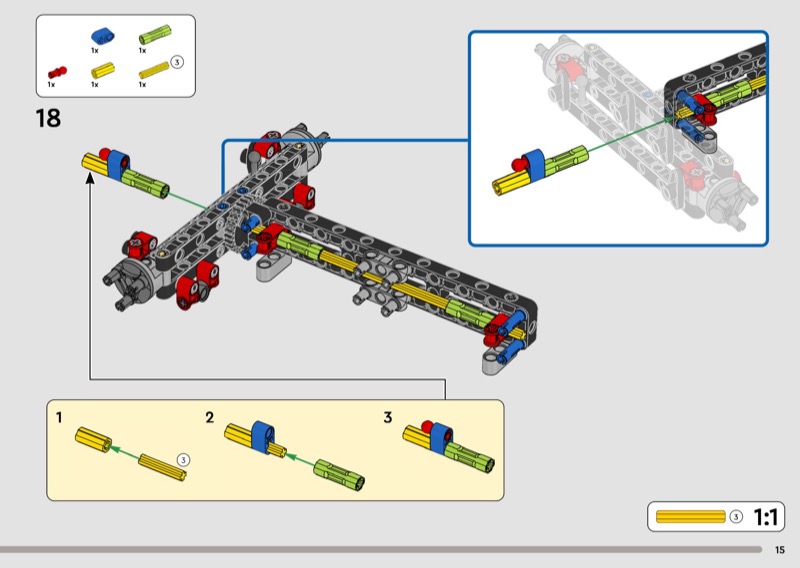 1x
1x
1x
1x
1x
3

18

1
3
2
3

3
1:1

15