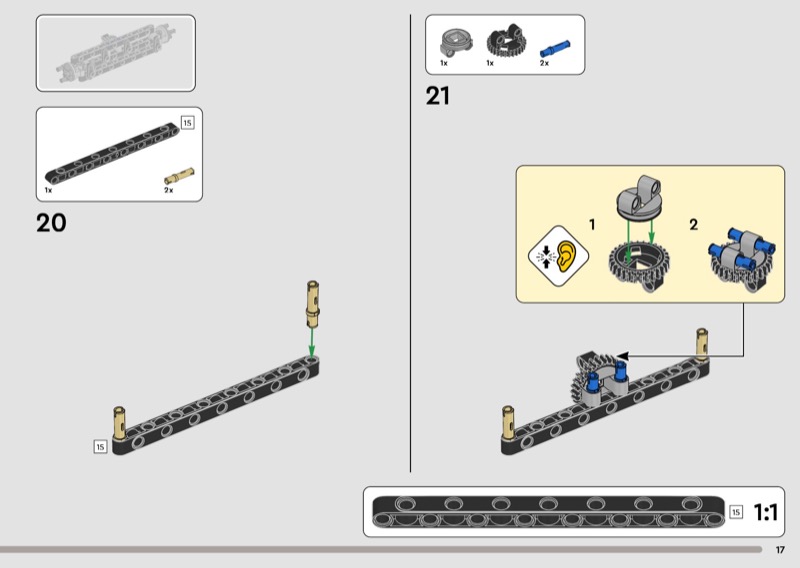 15

1x

2x

20

15

1x 1x 2x

21

1

2

15 1:1

17