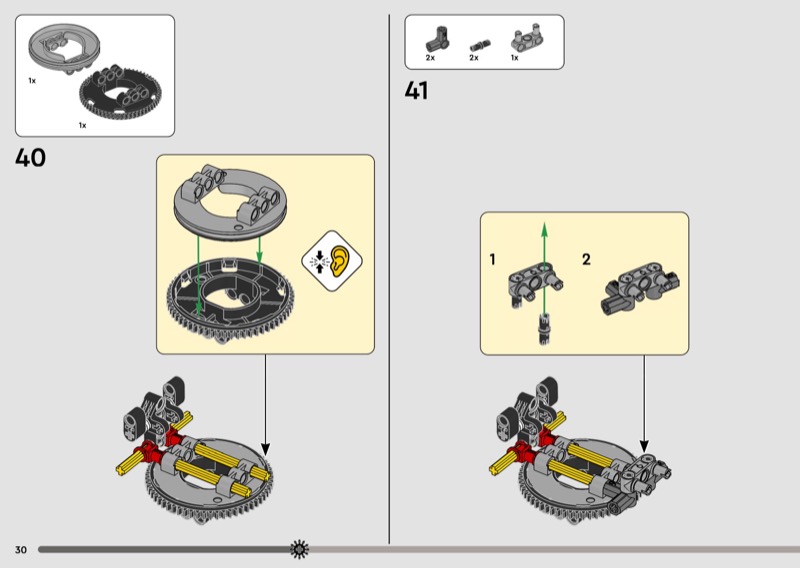 1x

1x

40

2x 2x 1x

41

1

2

30