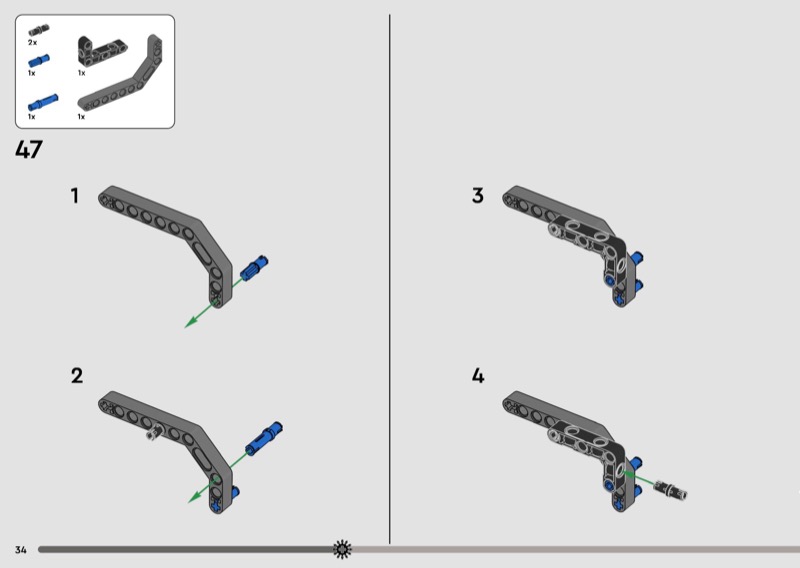 2x
1x
1x
1x
1x

47

1

2

3

4

34