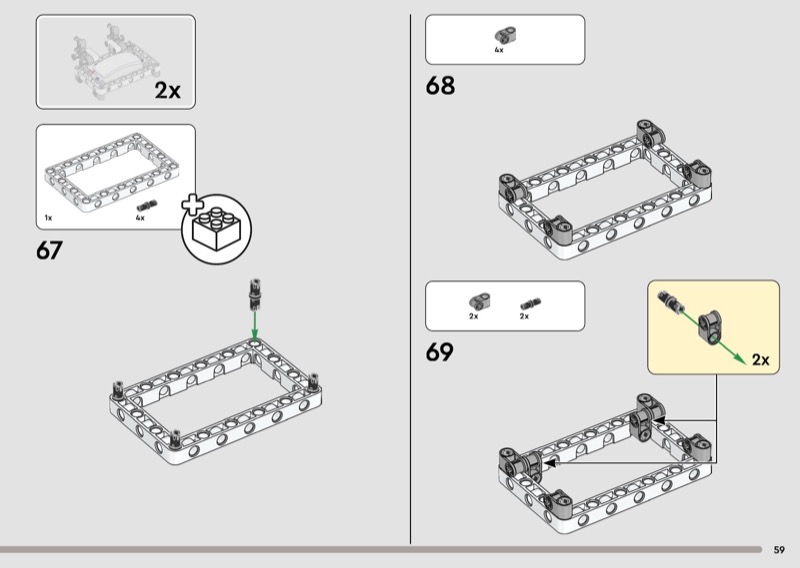 2x

1x
4x

67

4x

68

2x
2x

69

2x

59