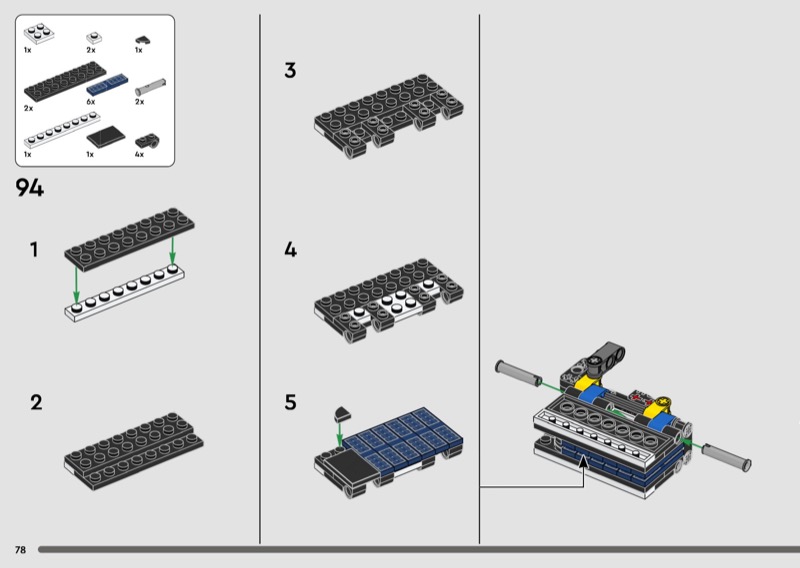 1x
2x
1x
2x
6x
2x
1x
1x
4x

94

1

2

3

4

5

78