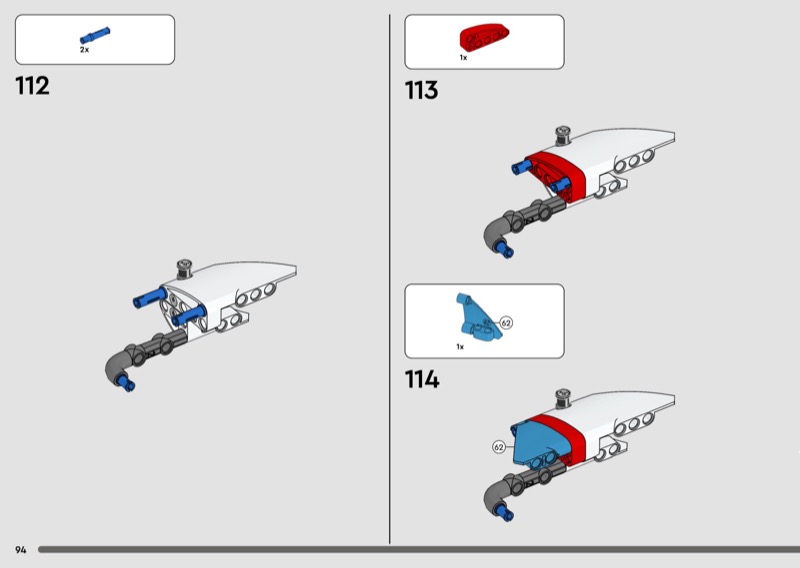 2x

112

1x

113

62

1x

114

62

94