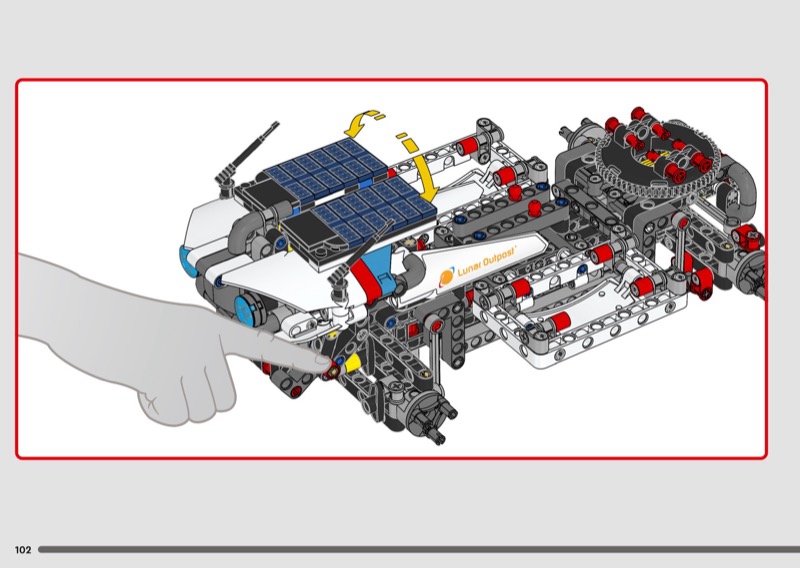 Lunar Outpost

102