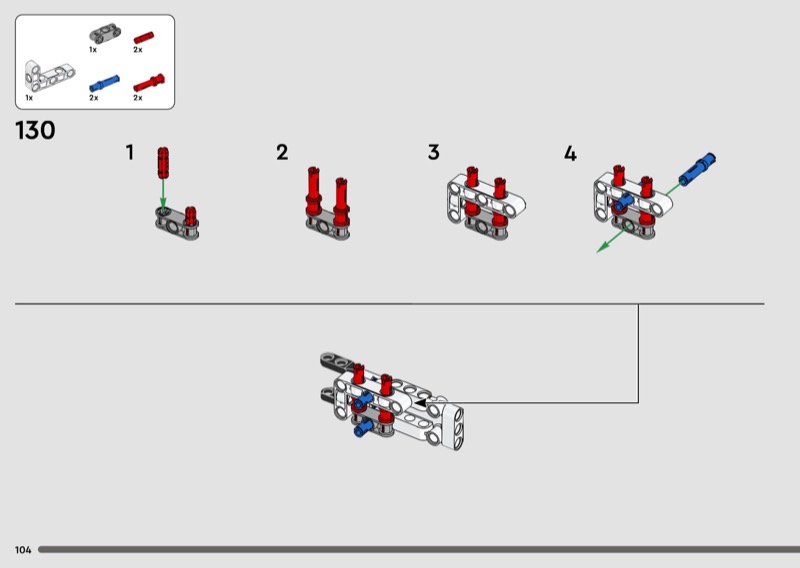 1x 2x
1x 2x 2x

130

1

2

3

4

104