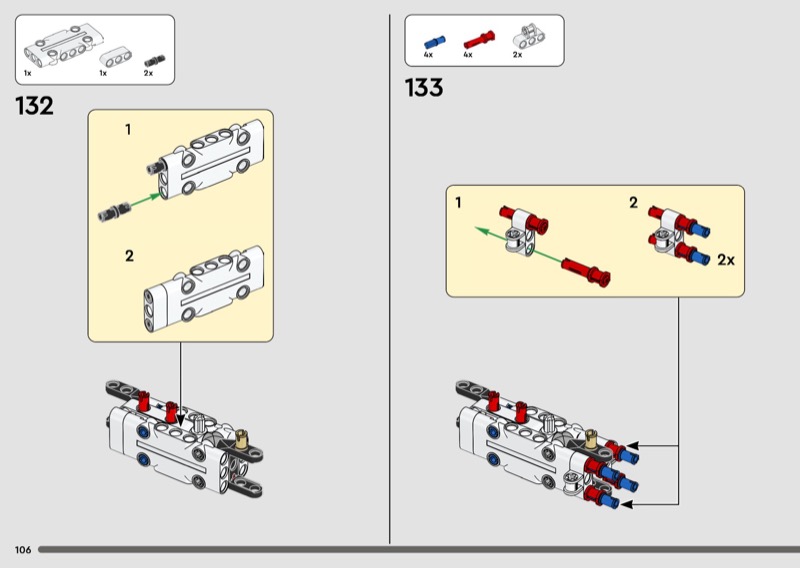 1x 1x 2x

132

1

2

4x 4x 2x

133

1

2

2x

106