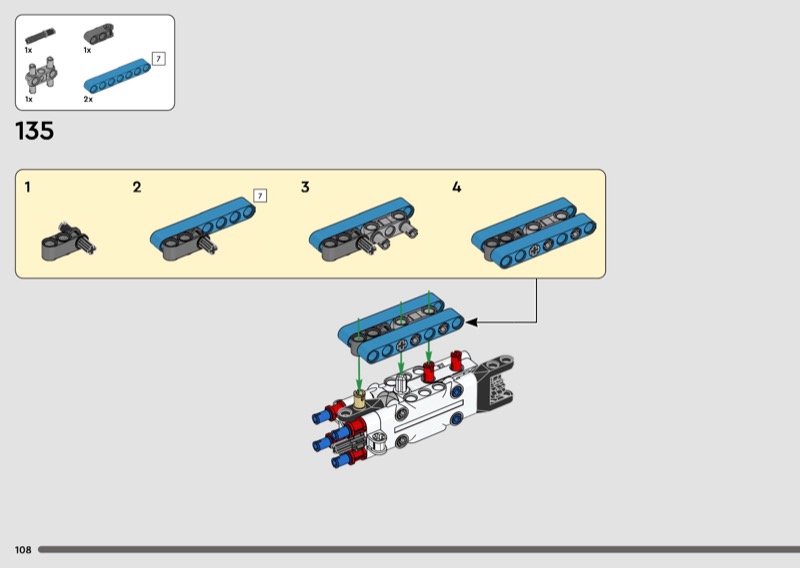 1x
1x
7
1x
2x

135

1
2
7
3
4

108