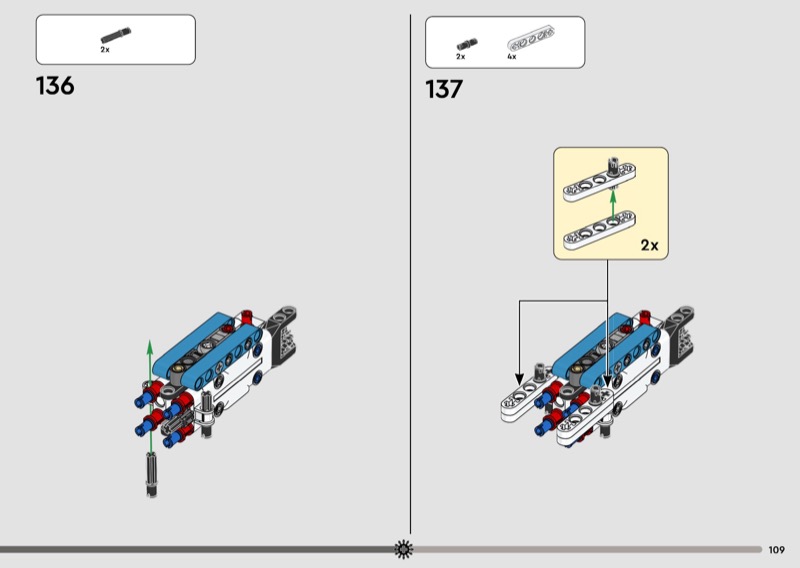 2x

136

2x 4x

137

2x

109