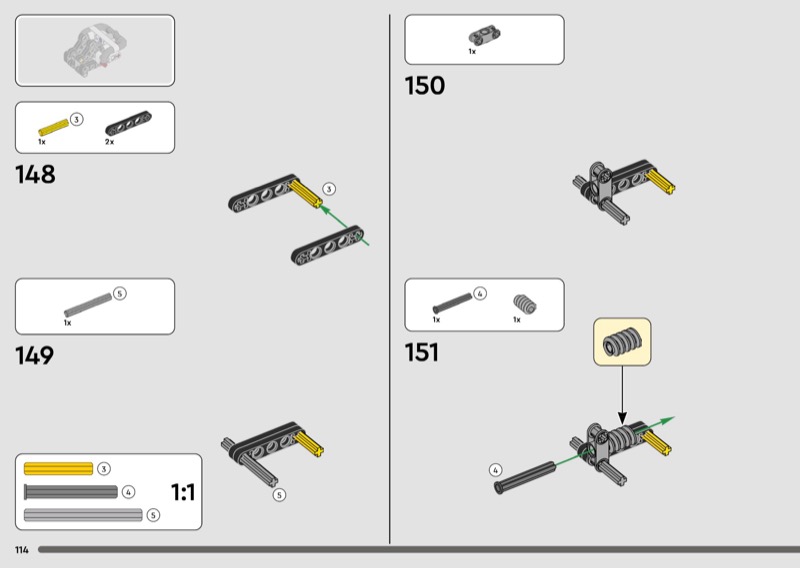 3
1x
2x

148

3

5
1x

149

5

3
4
5
1:1

114

1x

150

4
1x
1x

151

4