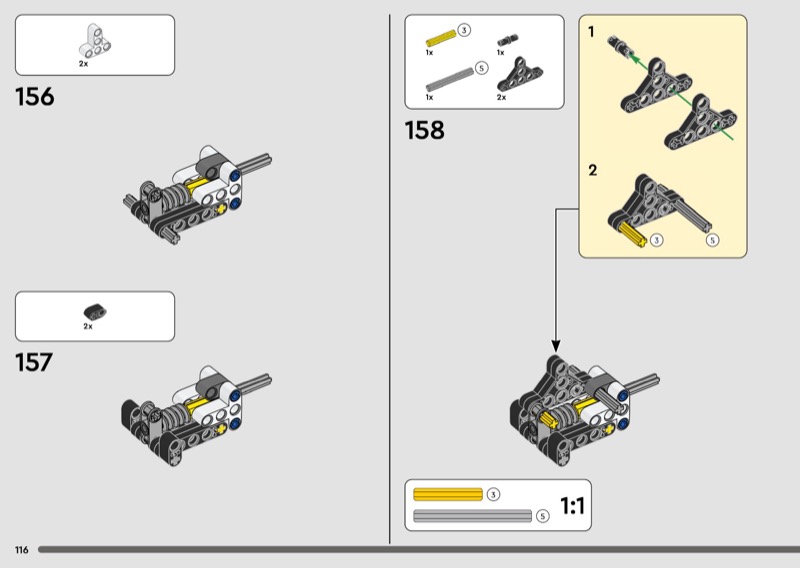 2x

156

2x

157

3
1x
1x
5
1x
2x

158

1

2

3

5

3

5

1:1

116