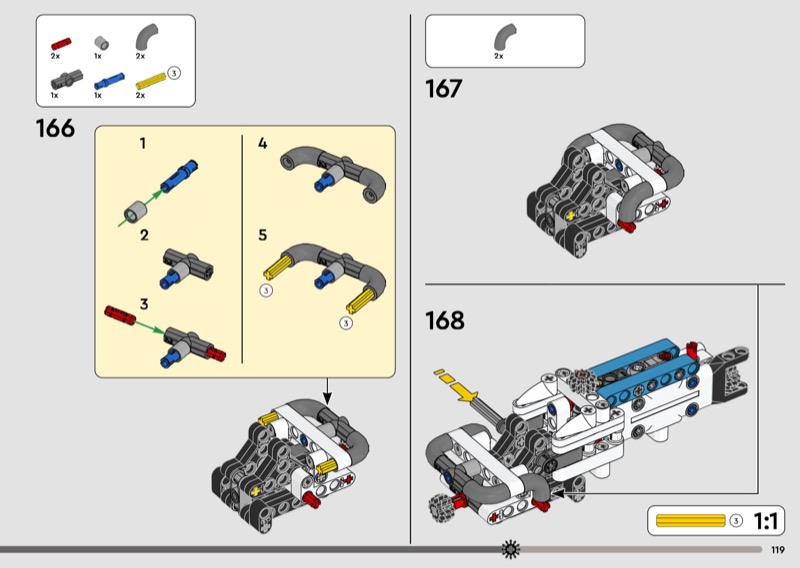 2x 1x 2x
1x 1x 2x 3

166

1

2

3

4

5

3

3

2x

167

168

3 1:1

119