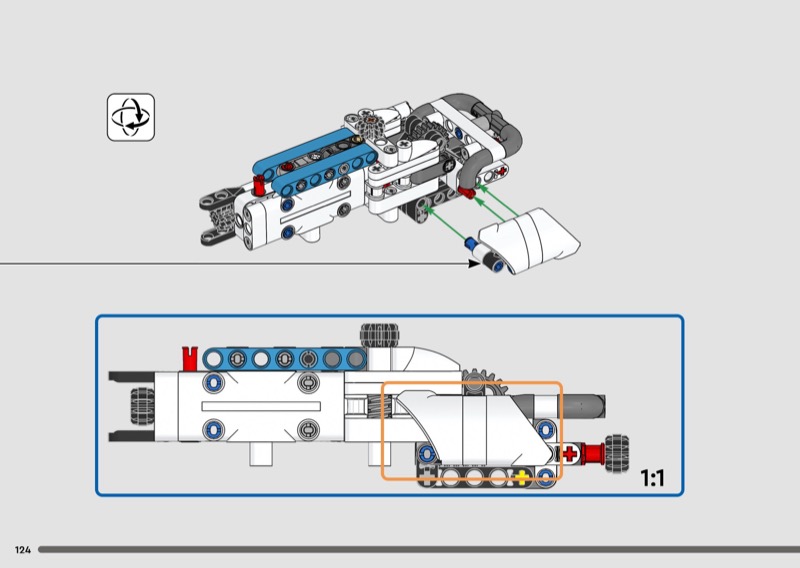 1:1

124