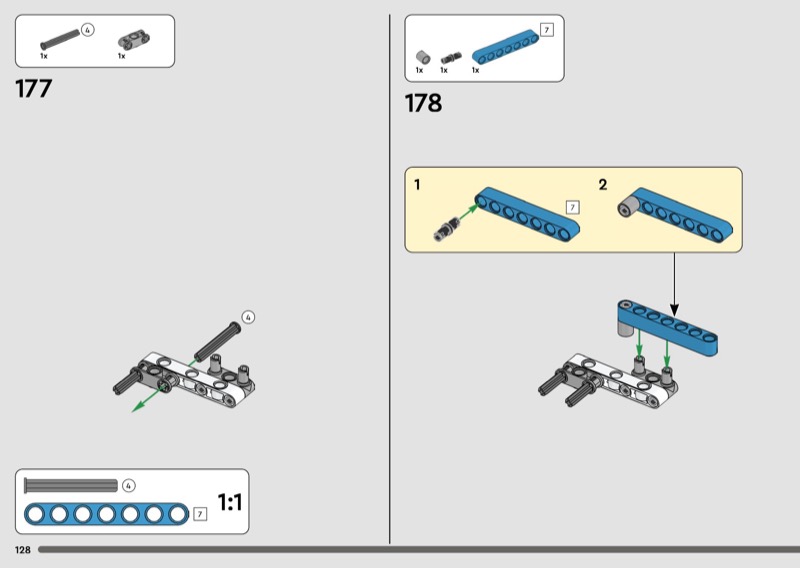 4
1x 1x

177

4

4
7
1:1

128

7
1x 1x 1x

178

1
7
2