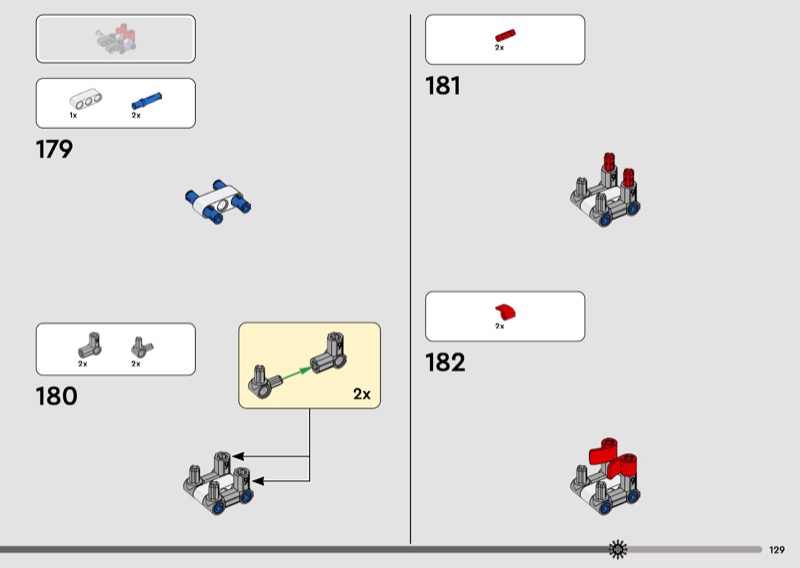 1x 2x

179

2x 2x

180

2x

2x

181

2x

182

129