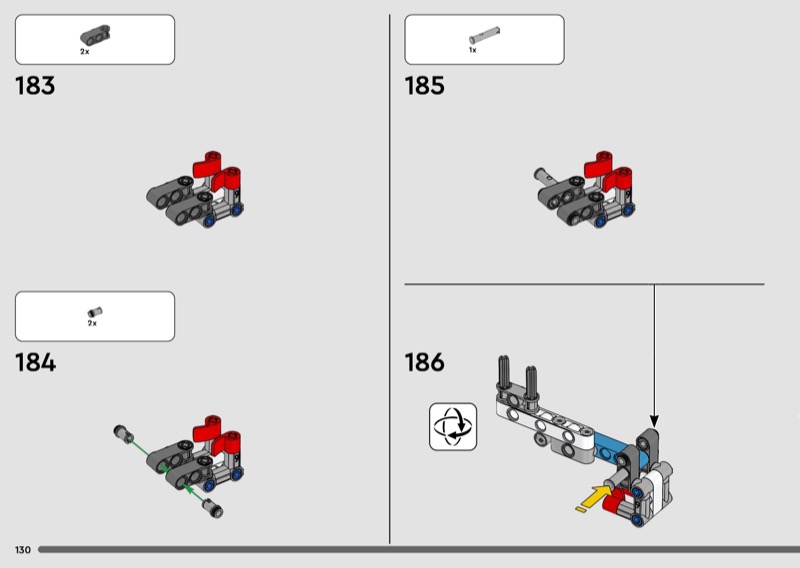 2x

183

2x

184

1x

185

186

130