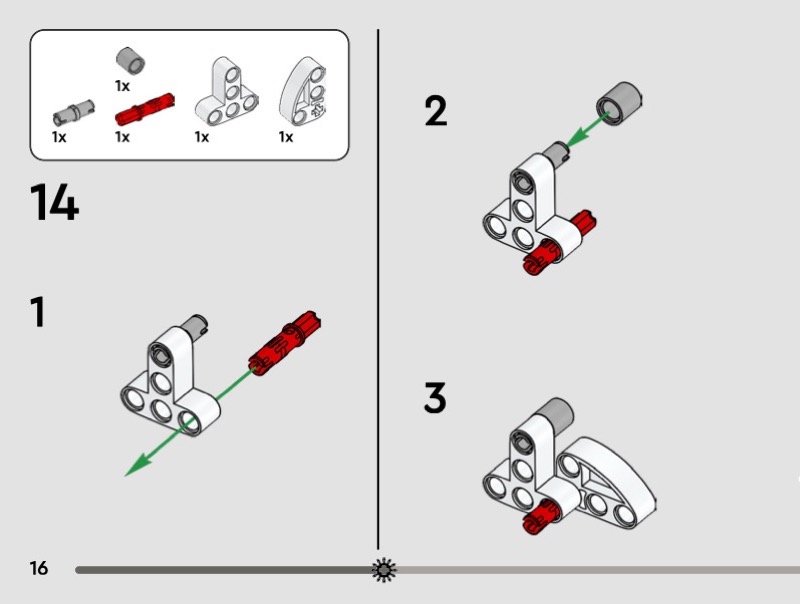 1x
1x
1x
1x
1x

14

1

2

3

16