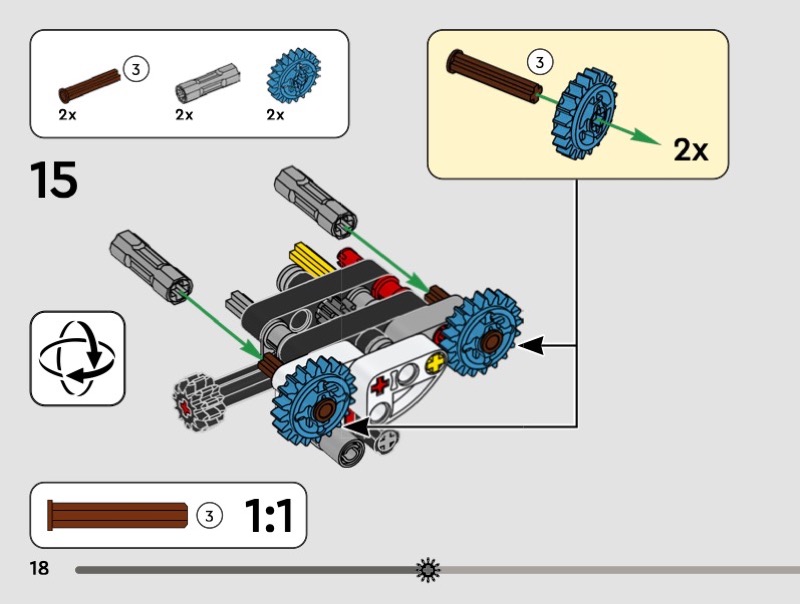 3

2x 2x 2x

3

2x

15

3 1:1

18