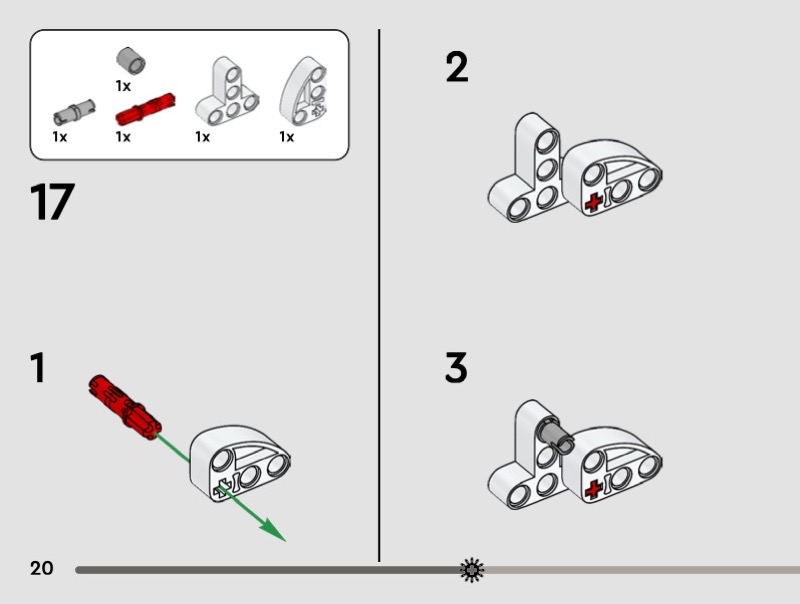 1x
1x
1x
1x
1x

17

1

2

3

20