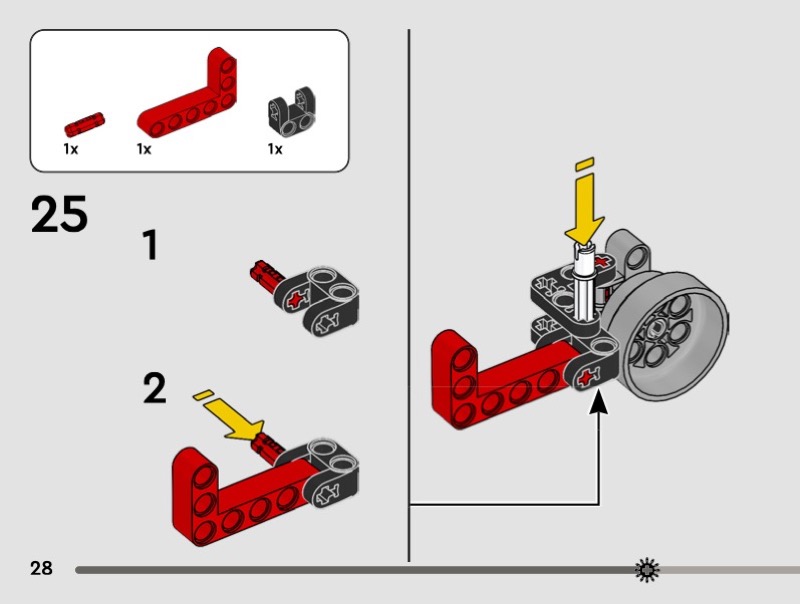 1x 1x 1x

25

1

2

28