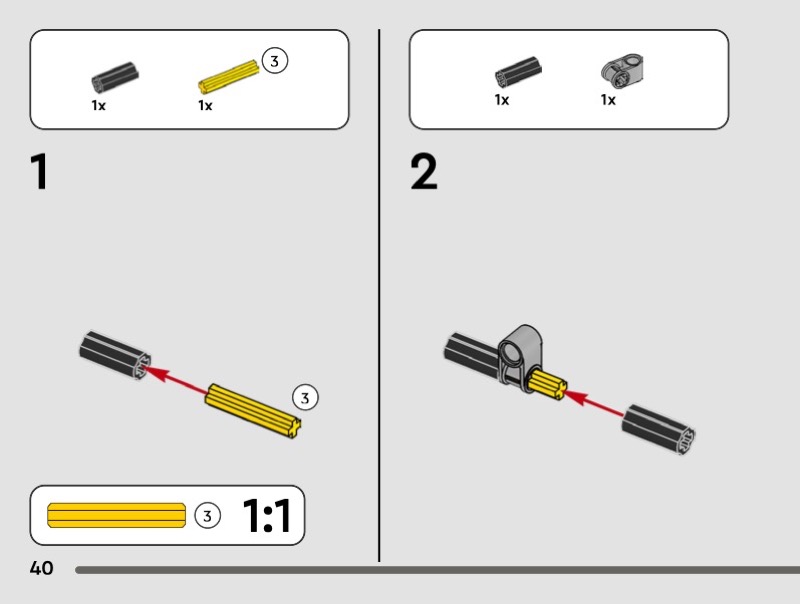 1x 1x 3

1

3

3 1:1

40

1x 1x

2