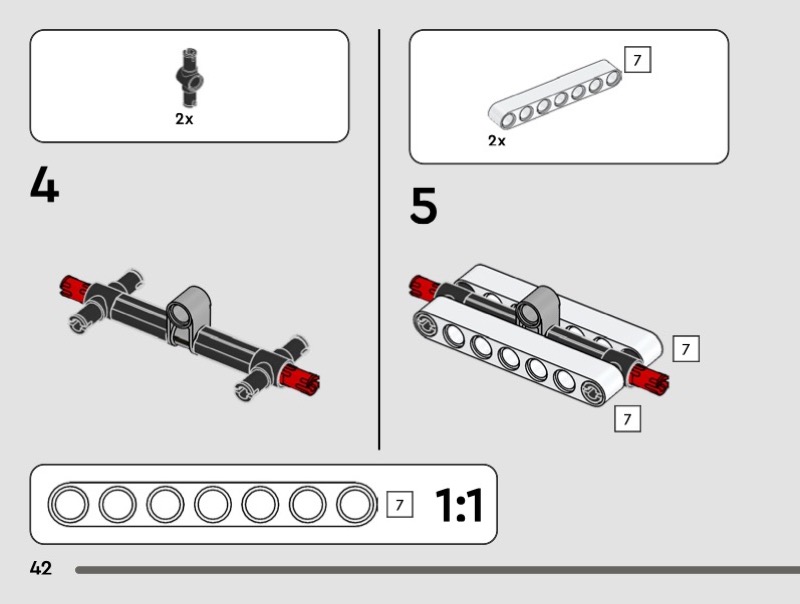 2x

4

7

2x

5

7

7

7 1:1

42