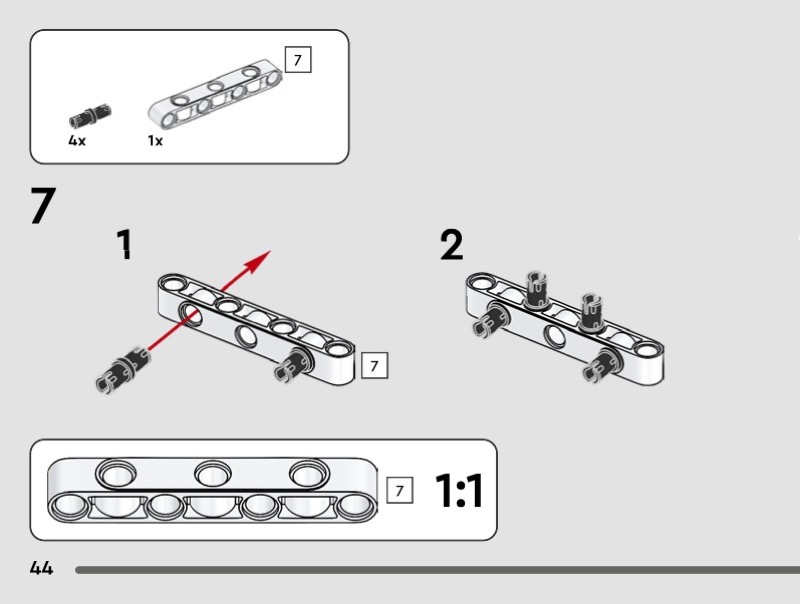 7
4x
1x

7

1

7

2

7
1:1

44