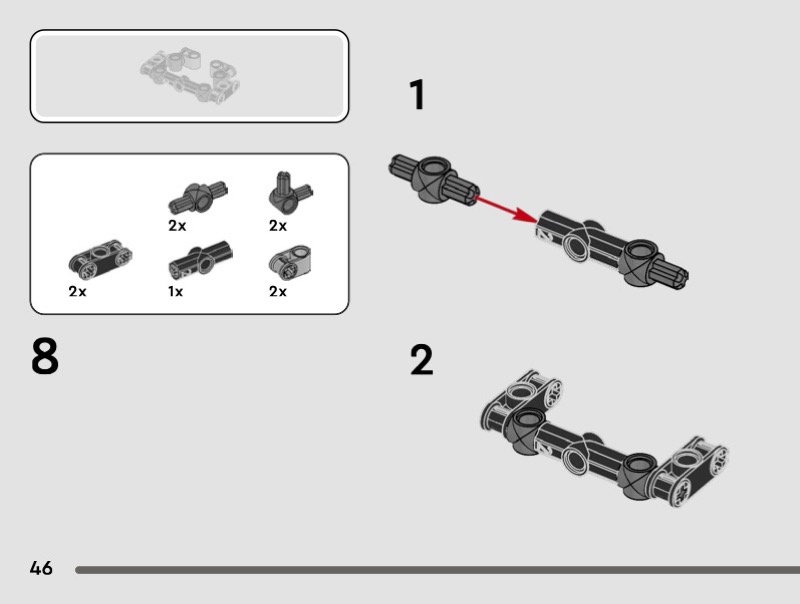 2x
2x
2x
1x
2x

8

1

2

46