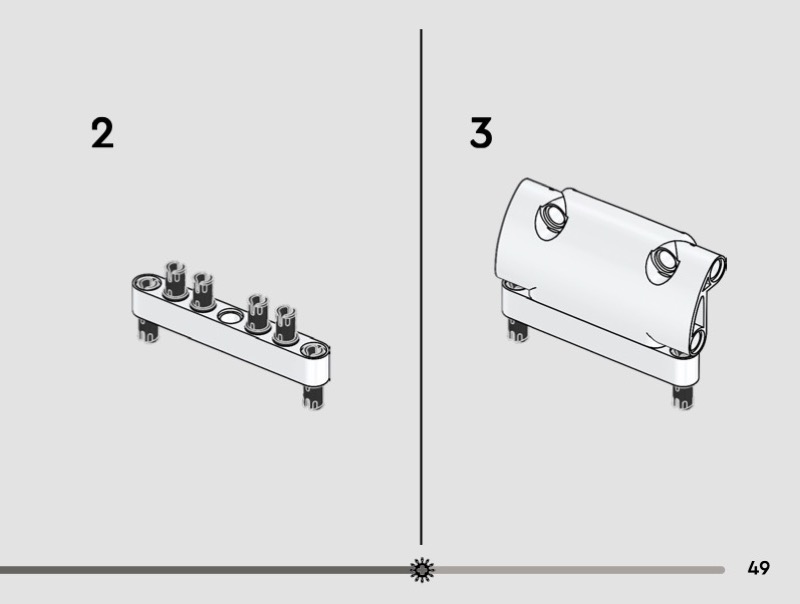 2

3

49