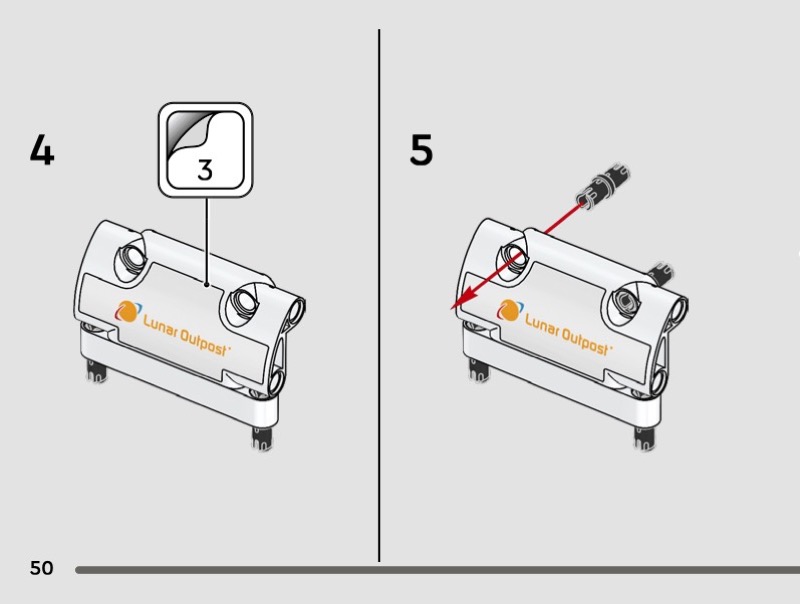 4

3

Lunar Outpost

5

Lunar Outpost

50