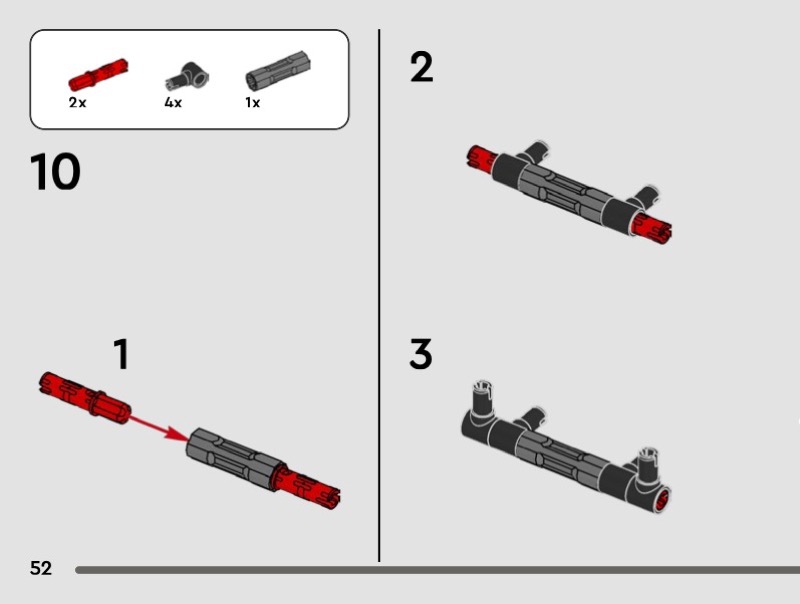 2x 4x 1x

10

1

2

3

52