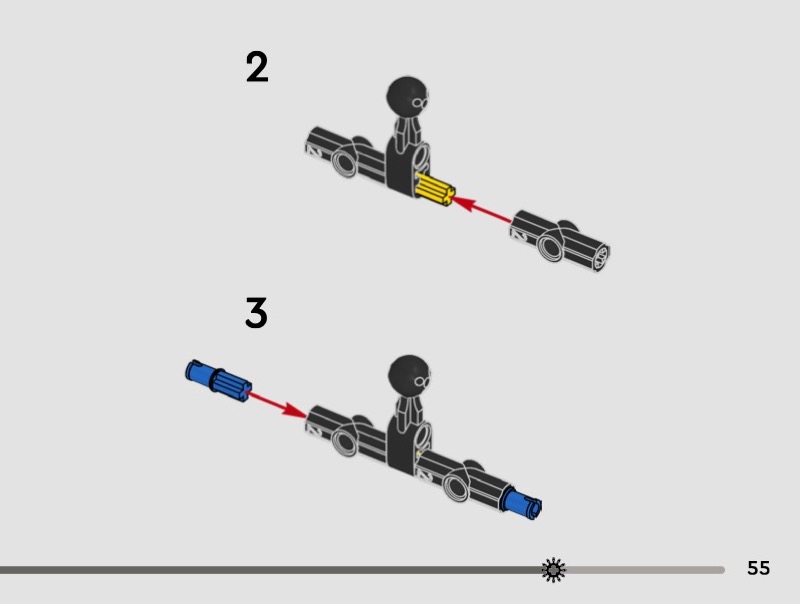 2

3

55