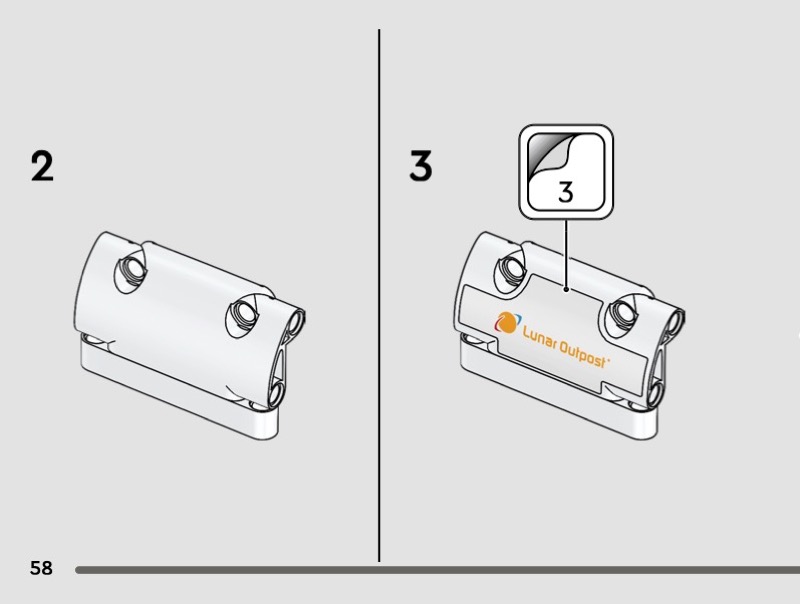 2

3

3

Lunar Outpost

58