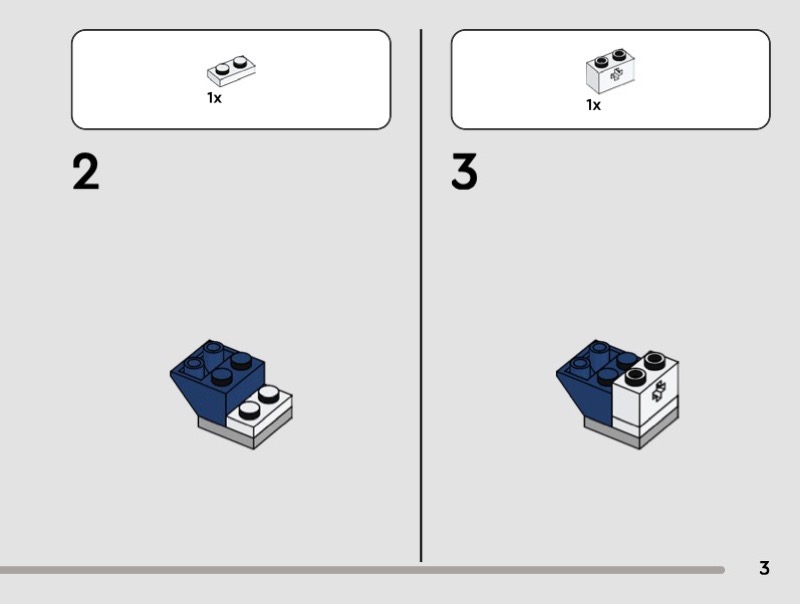 1x

2

1x

3

3